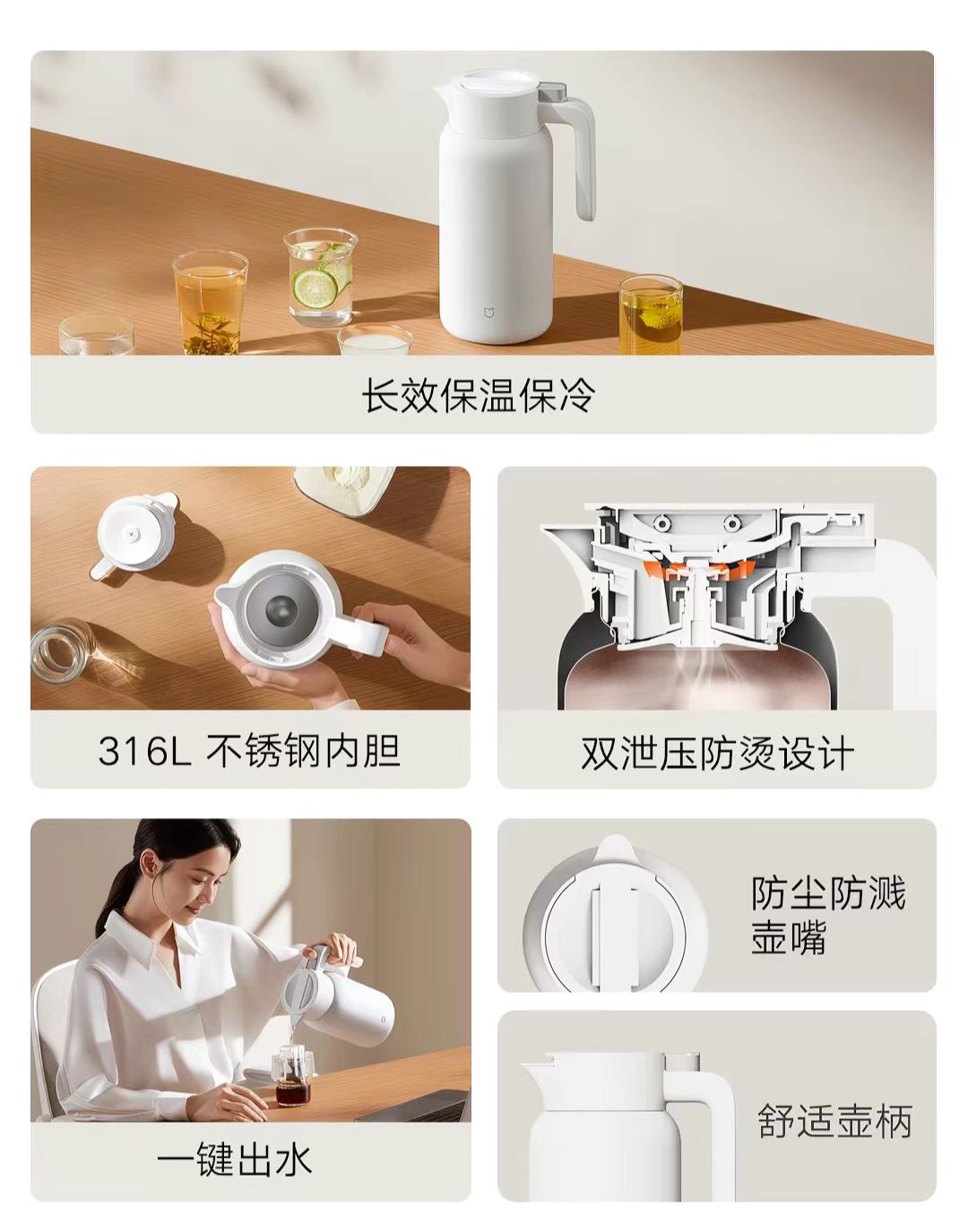 长效保温保冷

316L 不锈钢内胆

双泄压防烫设计

一键出水

防尘防溅
壶嘴

舒适壶柄