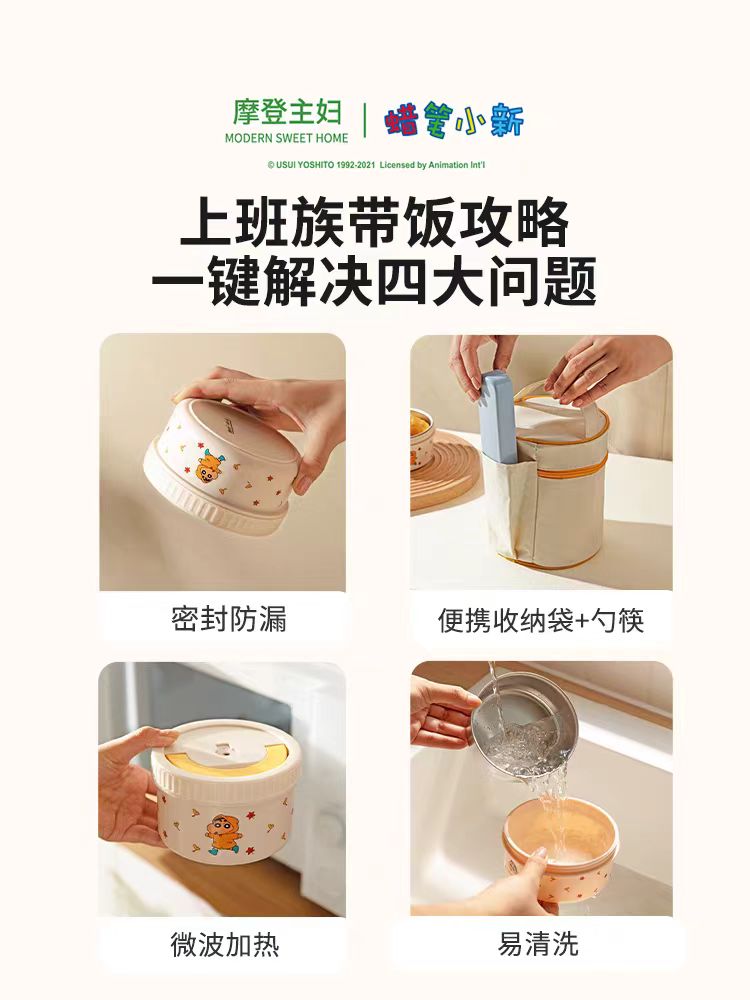 摩登主妇
MODERN SWEET HOME

蜡笔小新

© USUI YOSHITO 1992-2021 Licensed by Animation Int'l

上班族带饭攻略
一键解决四大问题

密封防漏

便携收纳袋+勺筷

微波加热

易清洗