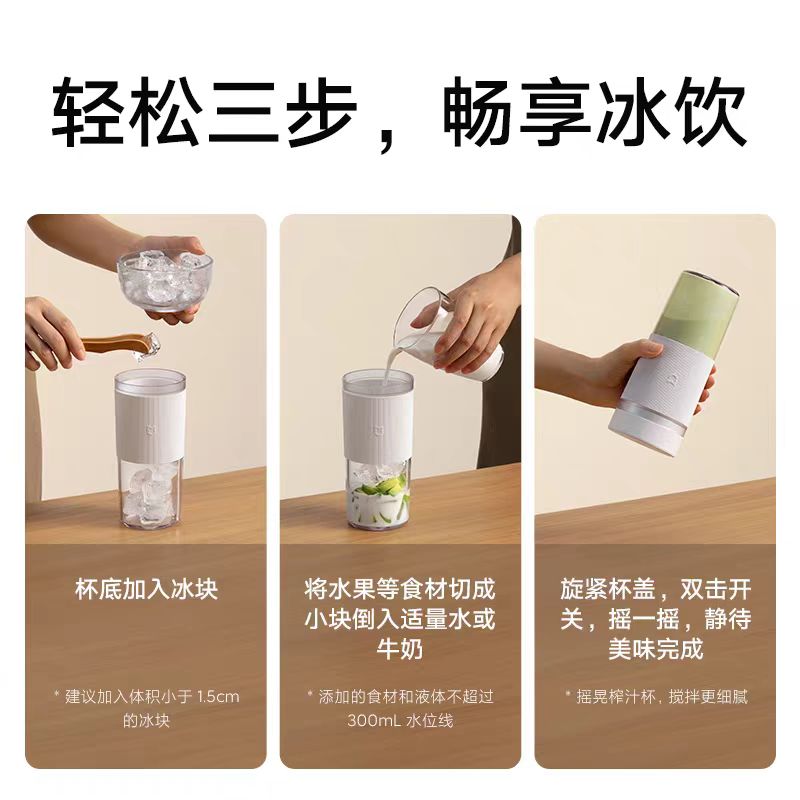 轻松三步，畅享冰饮

杯底加入冰块

* 建议加入体积小于 1.5cm 的冰块

将水果等食材切成小块倒入适量水或牛奶

* 添加的食材和液体不超过 300mL 水位线

旋紧杯盖，双击开关，摇一摇，静待美味完成

* 摇晃榨汁杯，搅拌更细腻