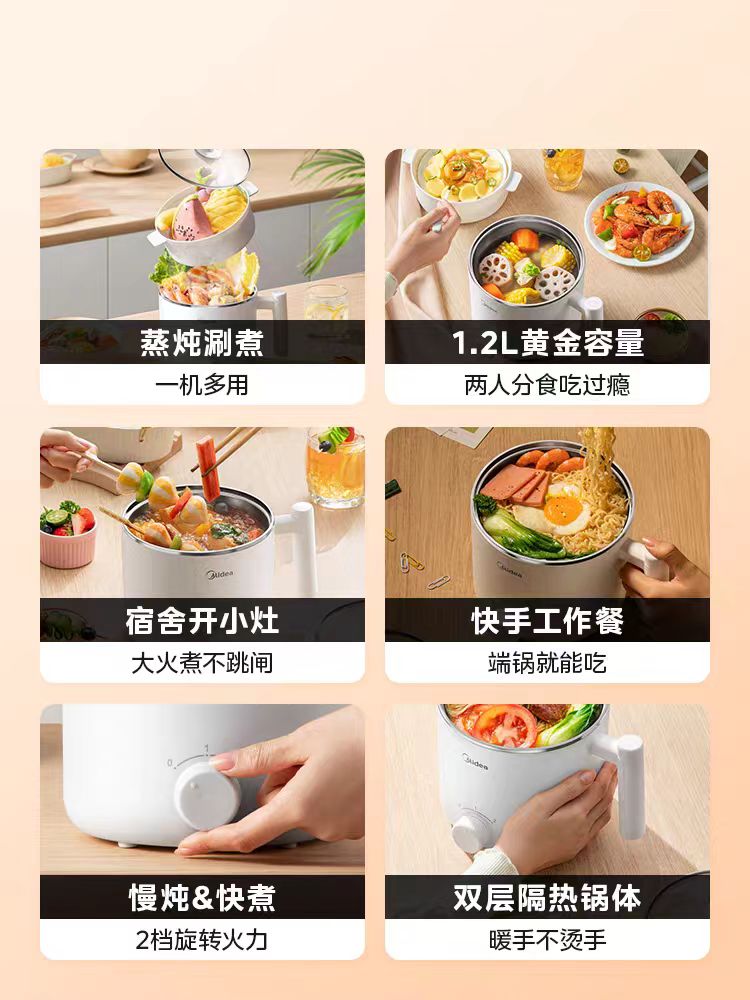 蒸炖涮煮
一机多用

1.2L黄金容量
两人分食吃过瘾

Midea
宿舍开小灶
大火煮不跳闸

Midea
快手工作餐
端锅就能吃

0 1
慢炖&快煮
2档旋转火力

Midea
双层隔热锅体
暖手不烫手