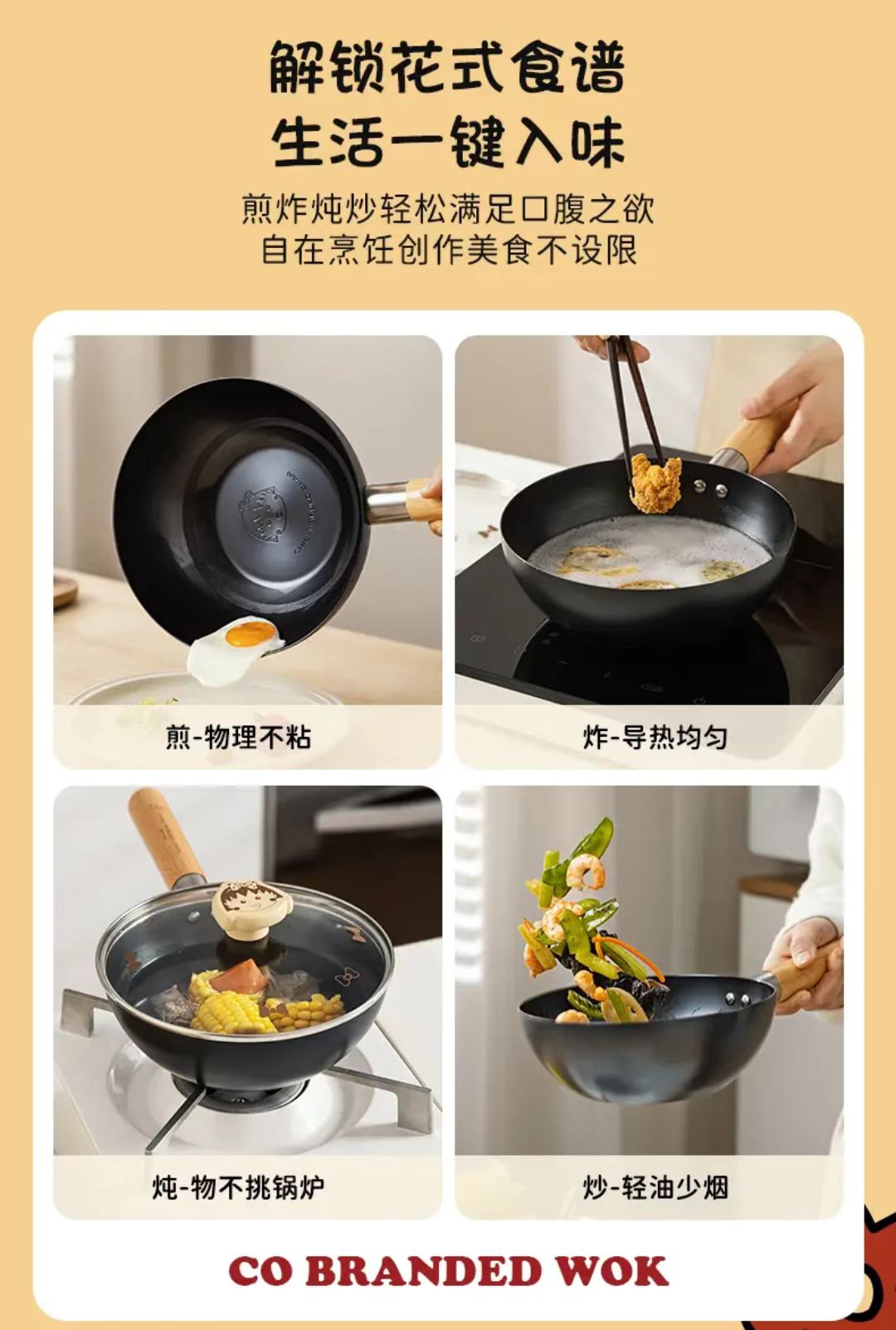 解锁花式食谱
生活一键入味

煎炸炖炒轻松满足口腹之欲
自在烹饪创作美食不设限

煎-物理不粘

炸-导热均匀

炖-物不挑锅炉

炒-轻油少烟

CO BRANDED WOK