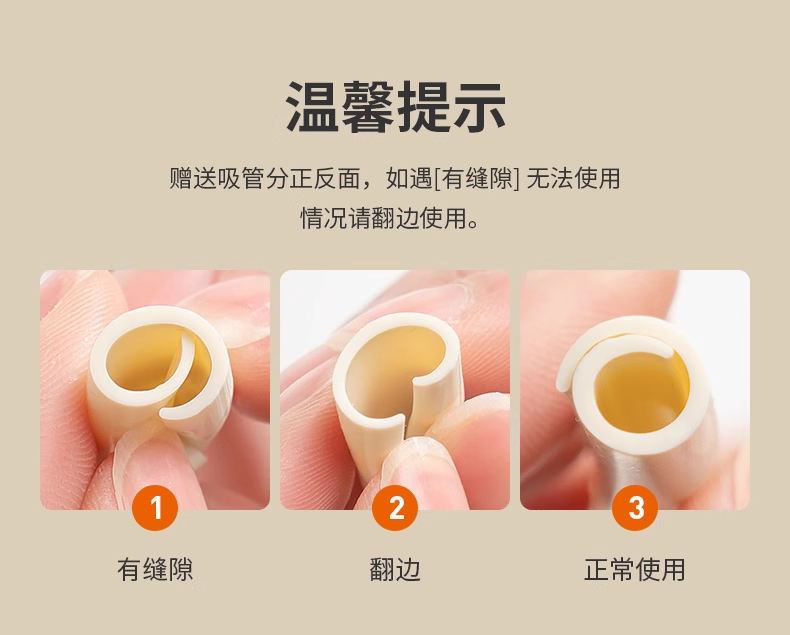 温馨提示

赠送吸管分正反面，如遇[有缝隙] 无法使用情况请翻边使用。

1

有缝隙

2

翻边

3

正常使用