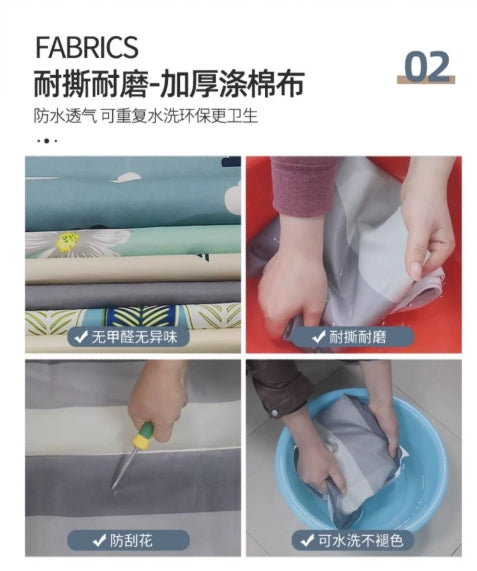 FABRICS
耐撕耐磨-加厚涤棉布

02

防水透气 可重复水洗环保更卫生

✔ 无甲醛无异味

✔ 耐撕耐磨

✔ 防刮花

✔ 可水洗不褪色