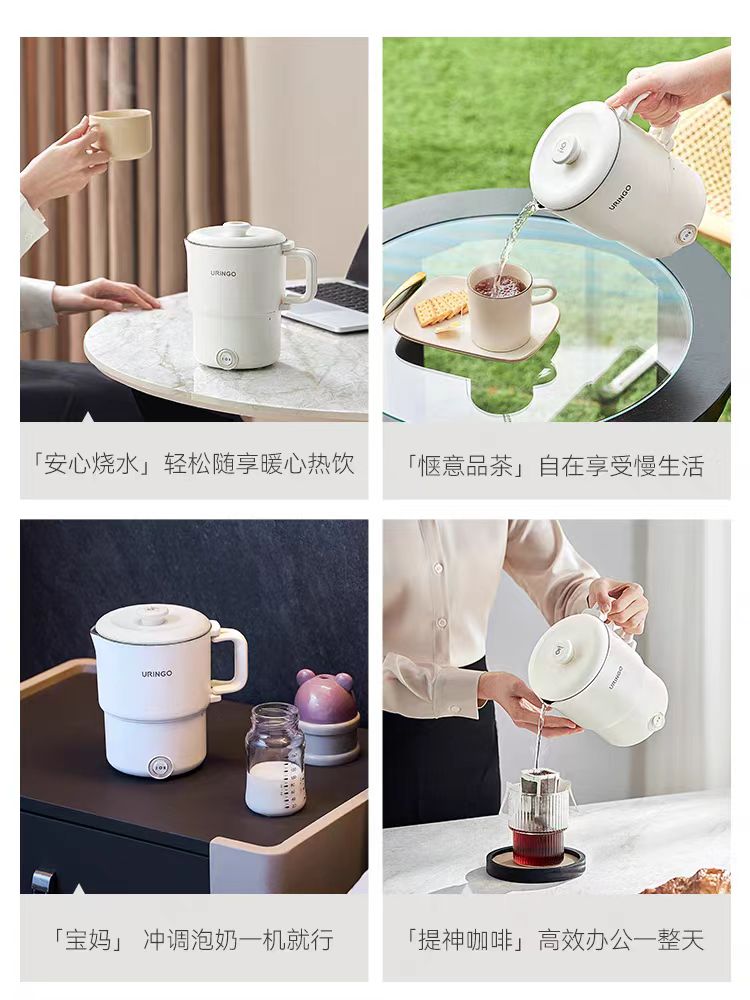 URINGO

「安心烧水」轻松随享暖心热饮

URINGO

「惬意品茶」自在享受慢生活

URINGO

「宝妈」 冲调泡奶一机就行

URINGO

「提神咖啡」高效办公一整天