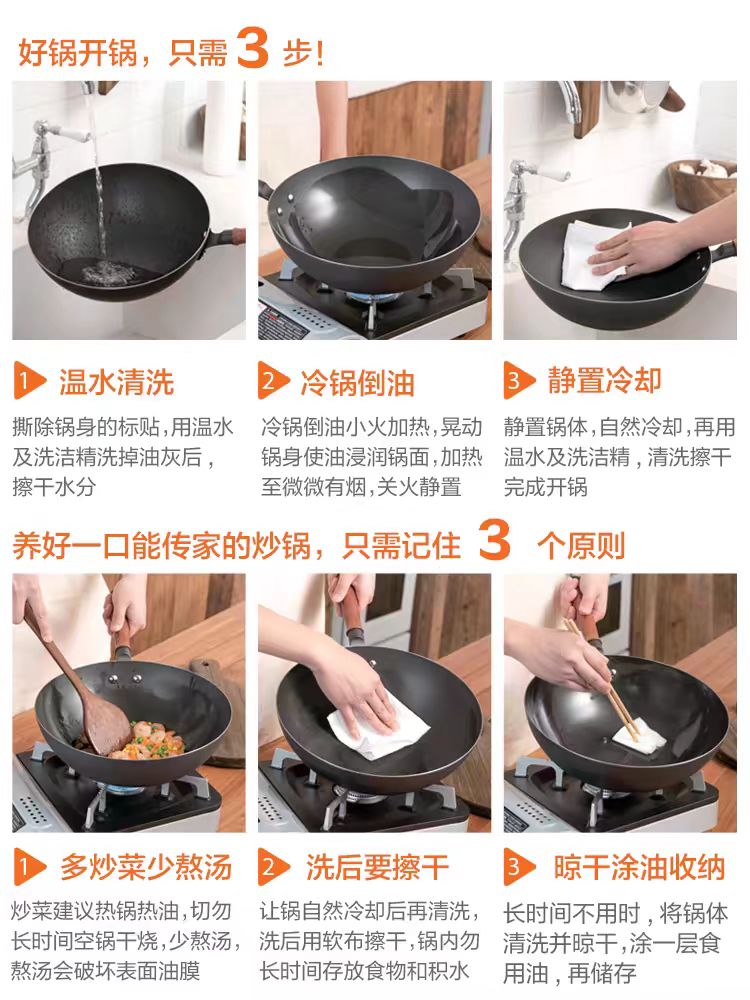 好锅开锅，只需 3 步！

1 温水清洗

撕除锅身的标贴，用温水及洗洁精洗掉油灰后，擦干水分

2 冷锅倒油

冷锅倒油小火加热，晃动锅身使油浸润锅面，加热至微微有烟，关火静置

3 静置冷却

静置锅体，自然冷却，再用温水及洗洁精，清洗擦干完成开锅

养好一口能传家的炒锅，只需记住 3 个原则

1 多炒菜少熬汤

炒菜建议热锅热油，切勿长时间空锅干烧，少熬汤，熬汤会破坏表面油膜

2 洗后要擦干

让锅自然冷却后再清洗，洗后用软布擦干，锅内勿长时间存放食物和积水

3 晾干涂油收纳

长时间不用时，将锅体清洗并晾干，涂一层食用油，再储存