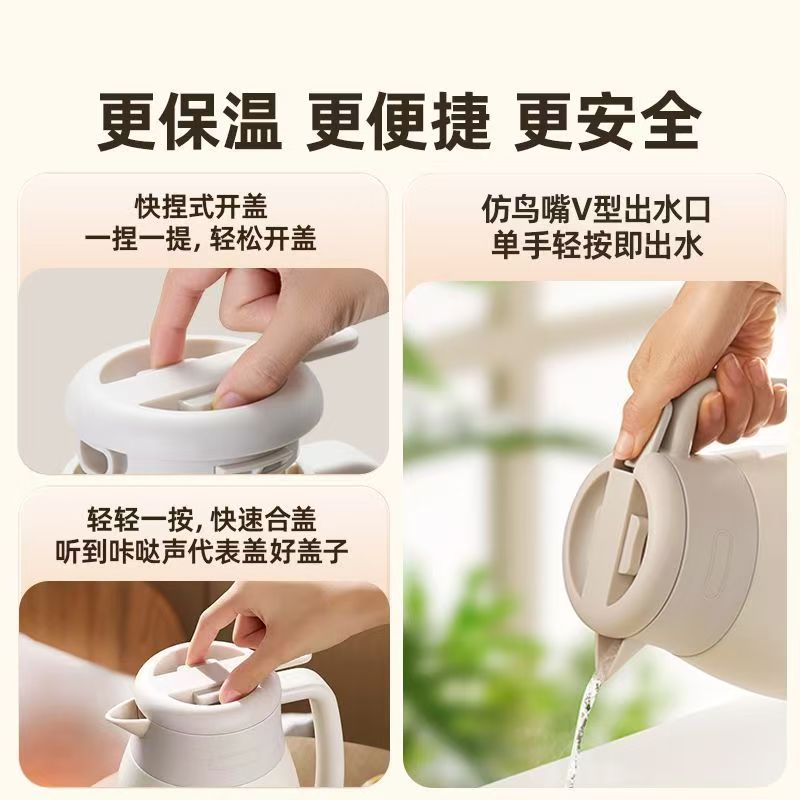 更保温 更便捷 更安全

快捏式开盖
一捏一提，轻松开盖

轻轻一按，快速合盖
听到咔哒声代表盖好盖子

仿鸟嘴V型出水口
单手轻按即出水