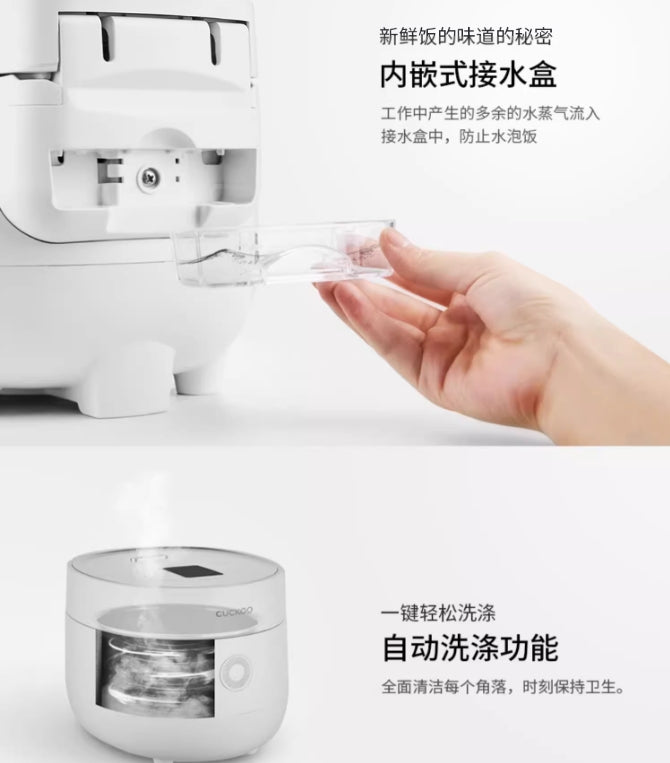 新鲜饭的味道的秘密

内嵌式接水盒

工作中产生的多余的水蒸气流入接水盒中，防止水泡饭

CUCKOO

一键轻松洗涤

自动洗涤功能

全面清洁每个角落，时刻保持卫生。