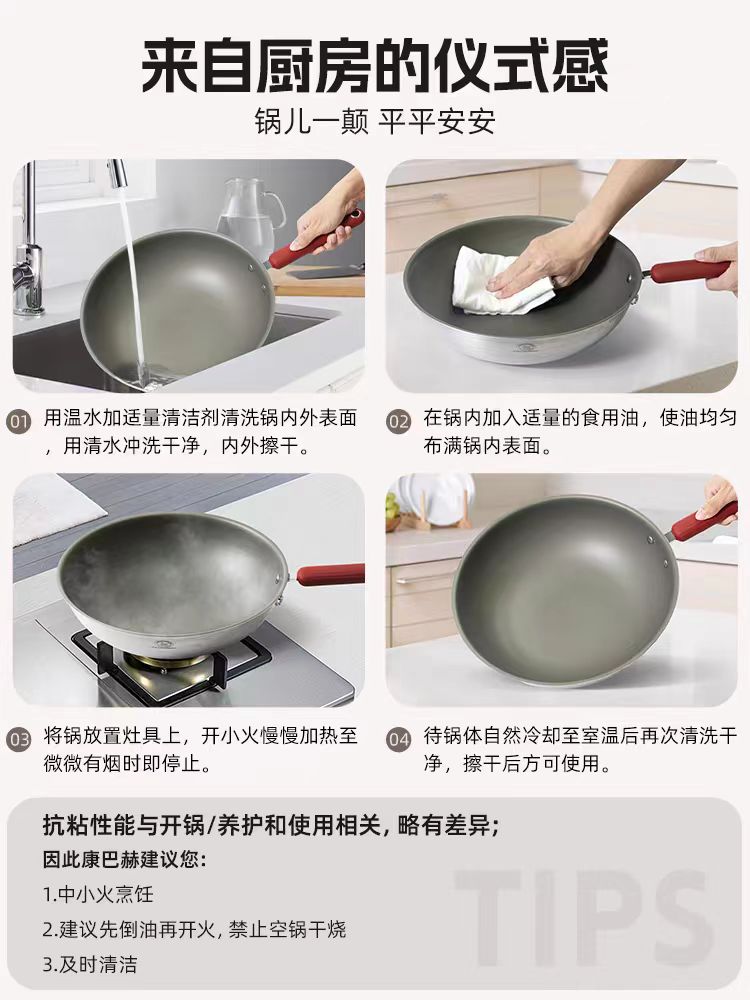 来自厨房的仪式感

锅儿一颠 平平安安

01 用温水加适量清洁剂清洗锅内外表面，用清水冲洗干净，内外擦干。

02 在锅内加入适量的食用油，使油均匀布满锅内表面。

03 将锅放置灶具上，开小火慢慢加热至微微有烟时即停止。

04 待锅体自然冷却至室温后再次清洗干净，擦干后方可使用。

抗粘性能与开锅/养护和使用相关，略有差异；
因此康巴赫建议您：
1.中小火烹饪
2.建议先倒油再开火，禁止空锅干烧
3.及时清洁

TIPS