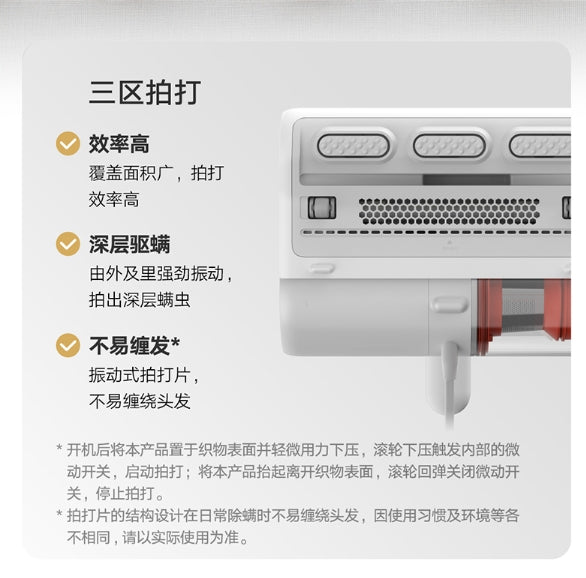 三区拍打

效率高
覆盖面积广，拍打效率高

深层驱螨
由外及里强劲振动，拍出深层螨虫

不易缠发*
振动式拍打片，不易缠绕头发

* 开机后将本产品置于织物表面并轻微用力下压，滚轮下压触发内部的微动开关，启动拍打；将本产品抬起离开织物表面，滚轮回弹关闭微动开关，停止拍打。
* 拍打片的结构设计在日常除螨时不易缠绕头发，因使用习惯及环境等各不相同，请以实际使用为准。