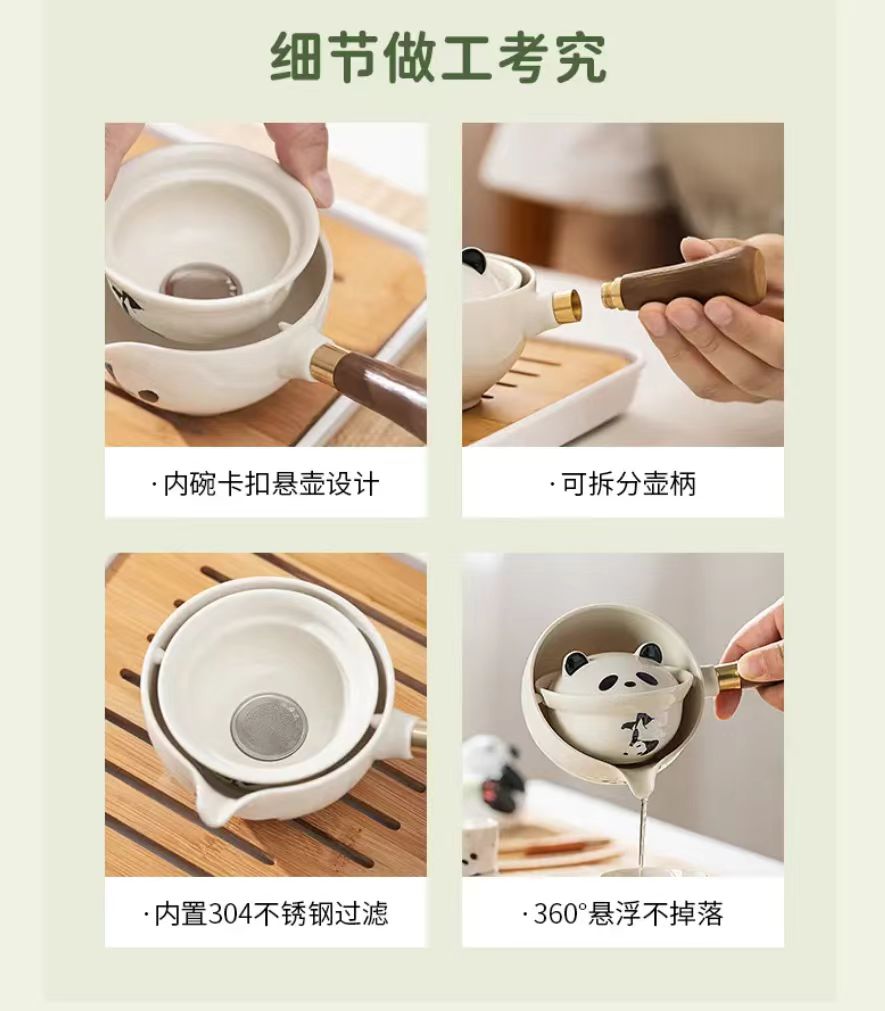 细节做工考究

·内碗卡扣悬壶设计

·可拆分壶柄

·内置304不锈钢过滤

·360°悬浮不掉落