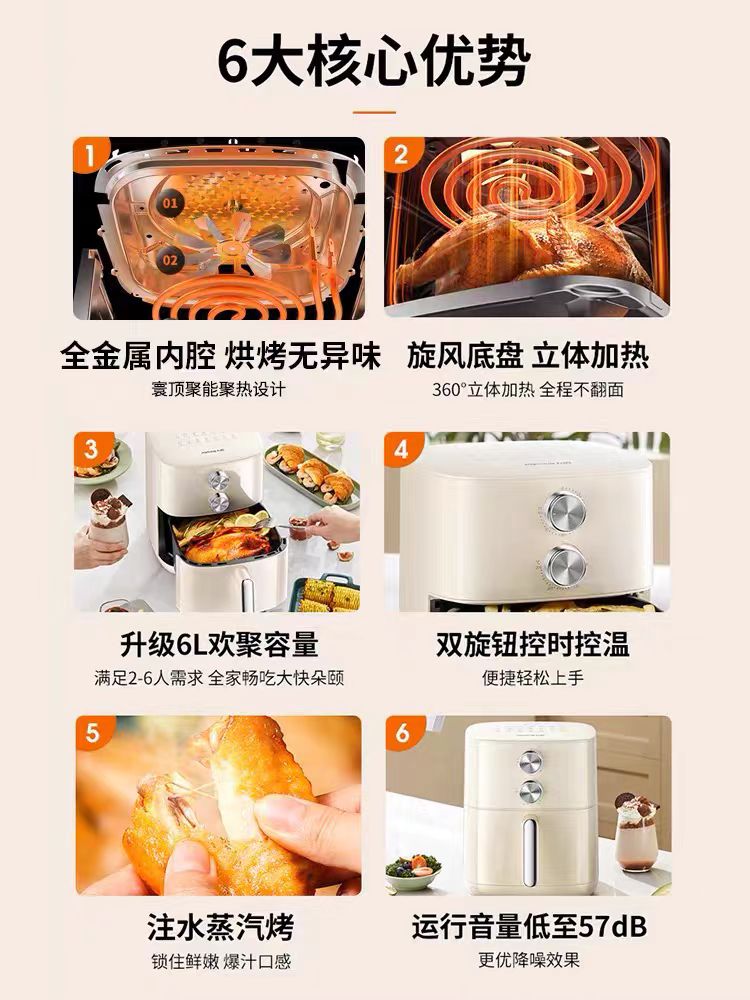 6大核心优势

1
01
02
全金属内腔 烘烤无异味
寰顶聚能聚热设计

2
旋风底盘 立体加热
360°立体加热 全程不翻面

3
升级6L欢聚容量
满足2-6人需求 全家畅吃大快朵颐

4
双旋钮控时控温
便捷轻松上手

5
注水蒸汽烤
锁住鲜嫩 爆汁口感

6
运行音量低至57dB
更优降噪效果