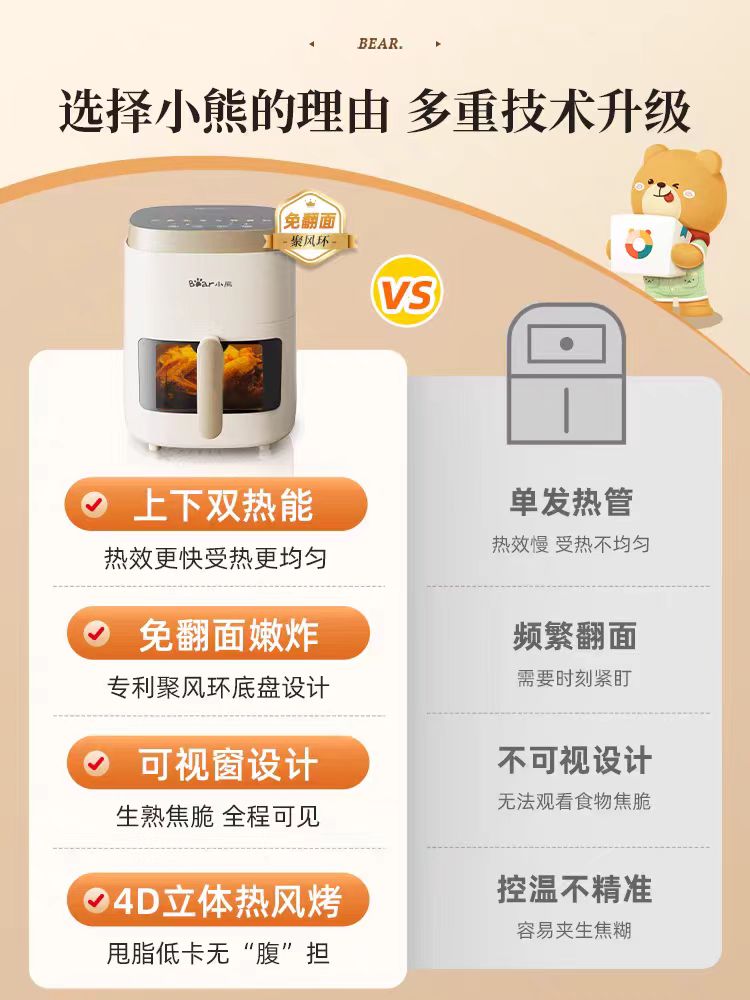 BEAR.

选择小熊的理由 多重技术升级

免翻面
聚风环

Bear小熊

VS

上下双热能
热效更快受热更均匀

免翻面嫩炸
专利聚风环底盘设计

可视窗设计
生熟焦脆 全程可见

4D立体热风烤
甩脂低卡无“腹”担

单发热管
热效慢 受热不均匀

频繁翻面
需要时刻紧盯

不可视设计
无法观看食物焦脆

控温不精准
容易夹生焦糊