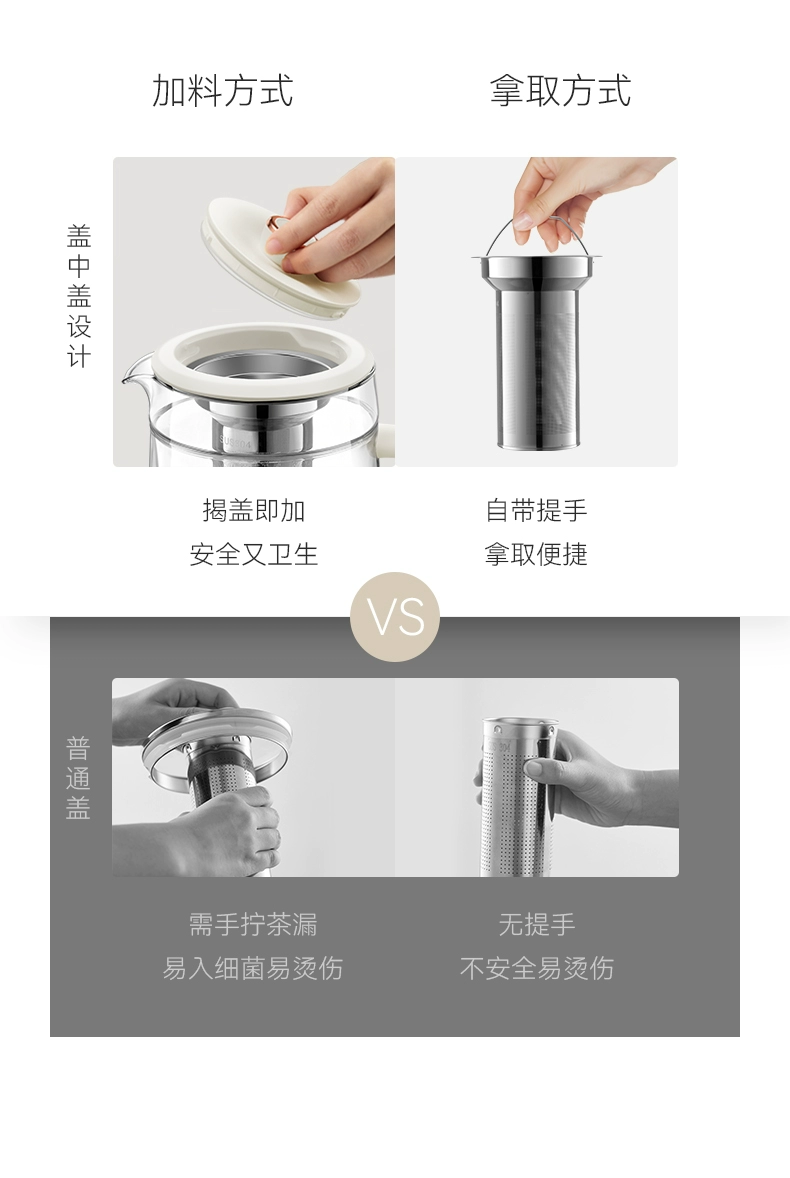 加料方式

拿取方式

盖中盖设计

SUS304

揭盖即加
安全又卫生

自带提手
拿取便捷

VS

普通盖

需手拧茶漏
易入细菌易烫伤

无提手
不安全易烫伤